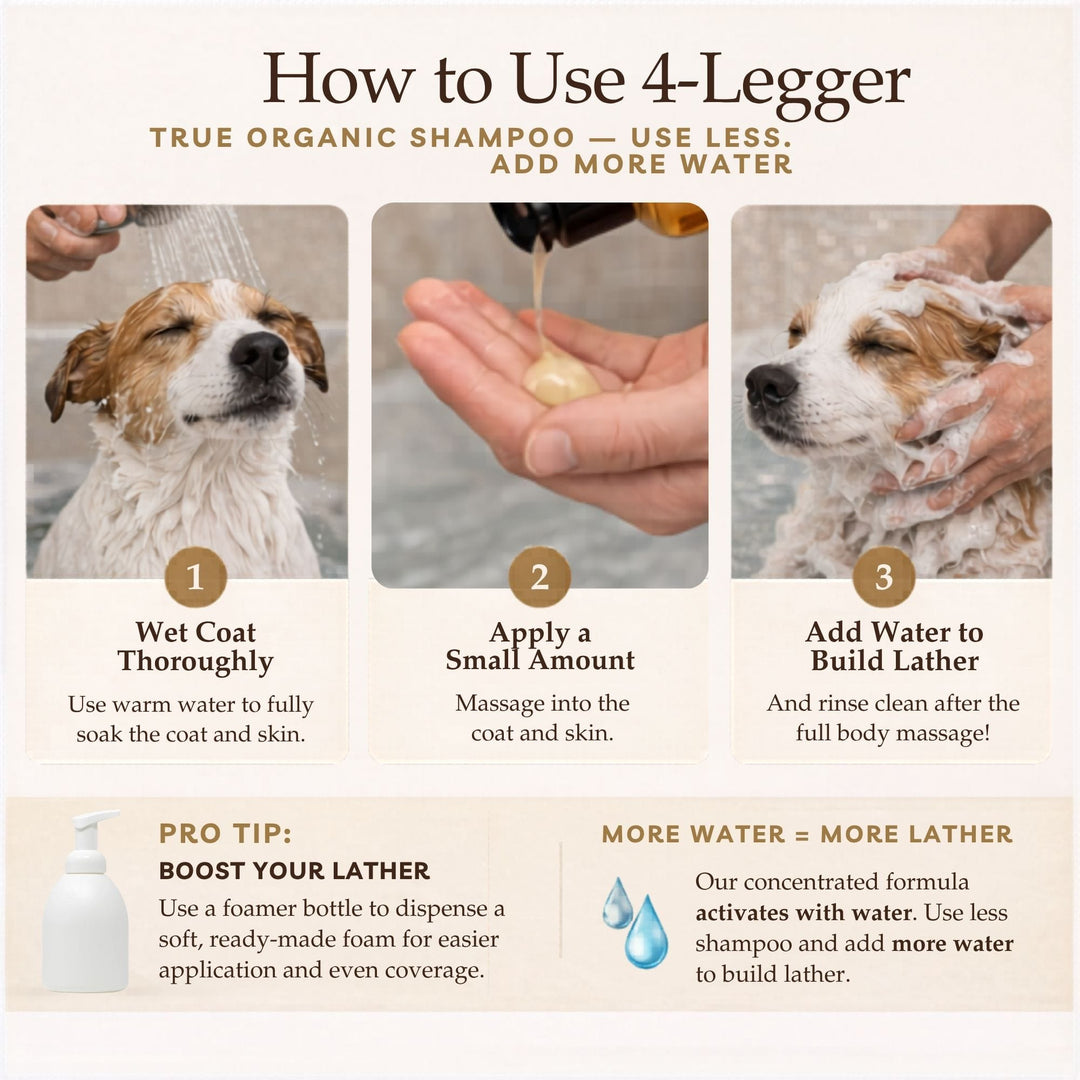 How to Use 4-Legger

TRUE ORGANIC SHAMPOO — USE LESS. ADD MORE WATER

1

Wet Coat Thoroughly

Use warm water to fully soak the coat and skin.

2

Apply a Small Amount

Massage into the coat and skin.

3

Add Water to Build Lather

And rinse clean after the full body massage!

PRO TIP:

BOOST YOUR LATHER

Use a foamer bottle to dispense a soft, ready-made foam for easier application and even coverage.

MORE WATER = MORE LATHER

Our concentrated formula **activates with water**. Use less shampoo and add **more water** to build lather.